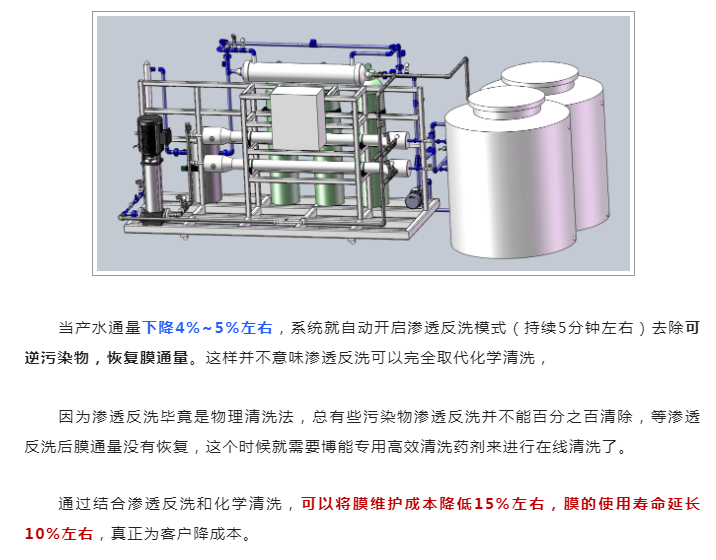 当产水通量下降4%~5%左右，系统就自动开启渗透反洗模式（持续5分钟左右）去除可逆污染物，恢复膜通量。这样并不意味渗透反洗可以完全取代化学清洗，

因为渗透反洗毕竟是物理清洗法，总有些污染物渗透反洗并不能百分之百清除，等渗透反洗后膜通量没有恢复，这个时候就需要博能专用高效清洗药剂来进行在线清洗了。

通过结合渗透反洗和化学清洗，可以将膜维护成本降低15%左右，膜的使用寿命延长10%左右，真正为客户降成本。